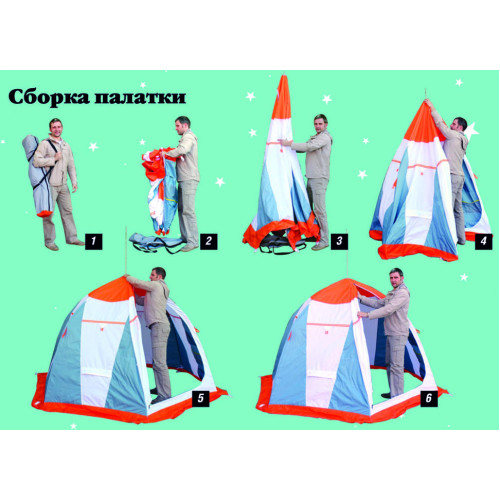 Сборка палатки

1

2

3

4

5

6