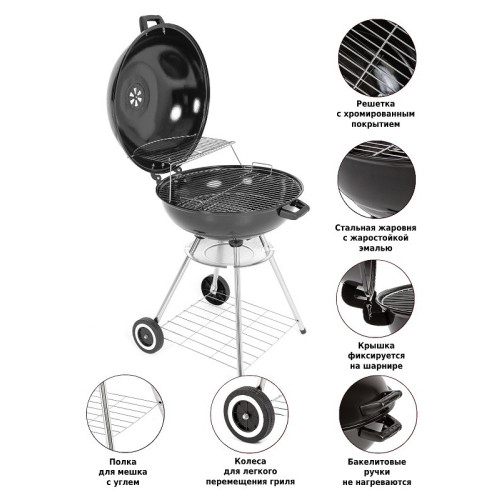 Решетка
с хромированным
покрытием

Стальная жаровня
с жаростойкой
эмалью

Крышка
фиксируется
на шарнире

Полка
для мешка
с углем

Колеса
для легкого
перемещения гриля

Бакелитовые
ручки
не нагреваются